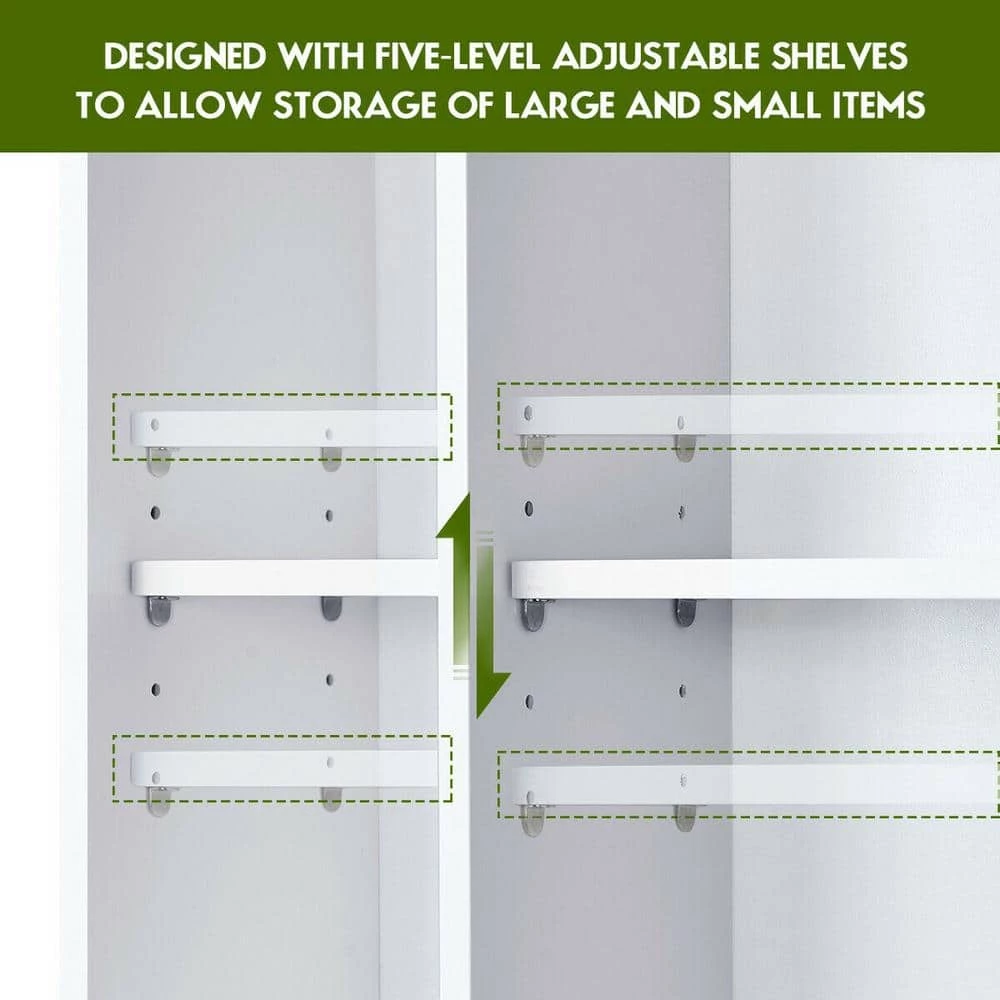 DESIGNED WITH FIVE-LEVEL ADJUSTABLE SHELVES TO ALLOW STORAGE OF LARGE AND SMALL ITEMS