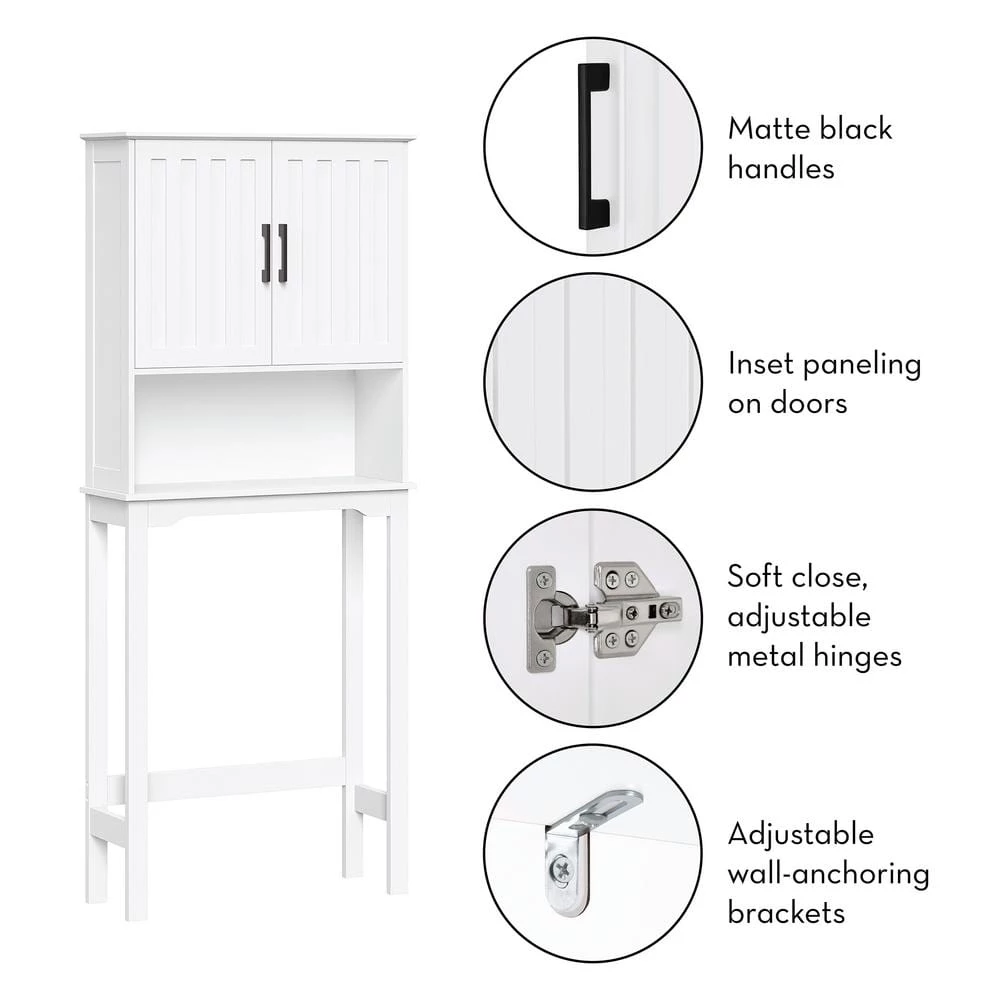 Matte black handles

Inset paneling on doors

Soft close, adjustable metal hinges

Adjustable wall-anchoring brackets