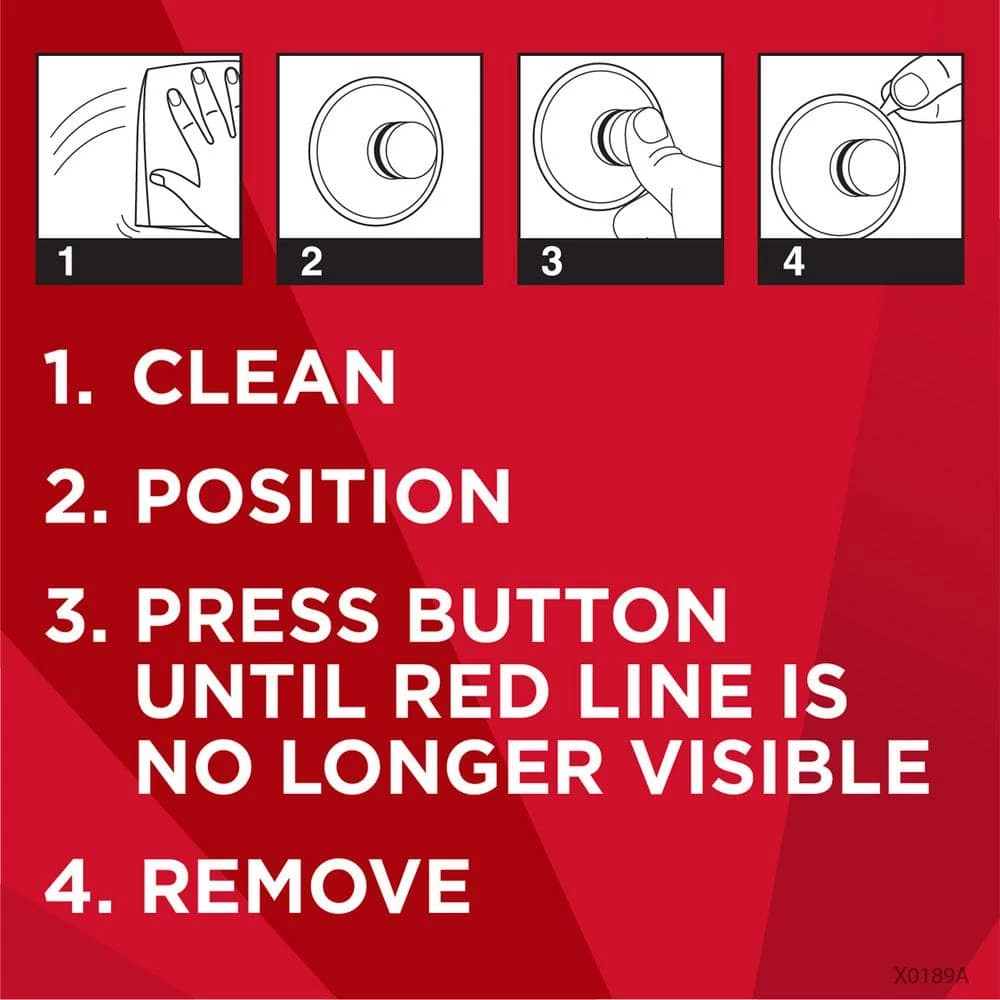 1
2
3
4

1. CLEAN

2. POSITION

3. PRESS BUTTON UNTIL RED LINE IS NO LONGER VISIBLE

4. REMOVE

X0189A