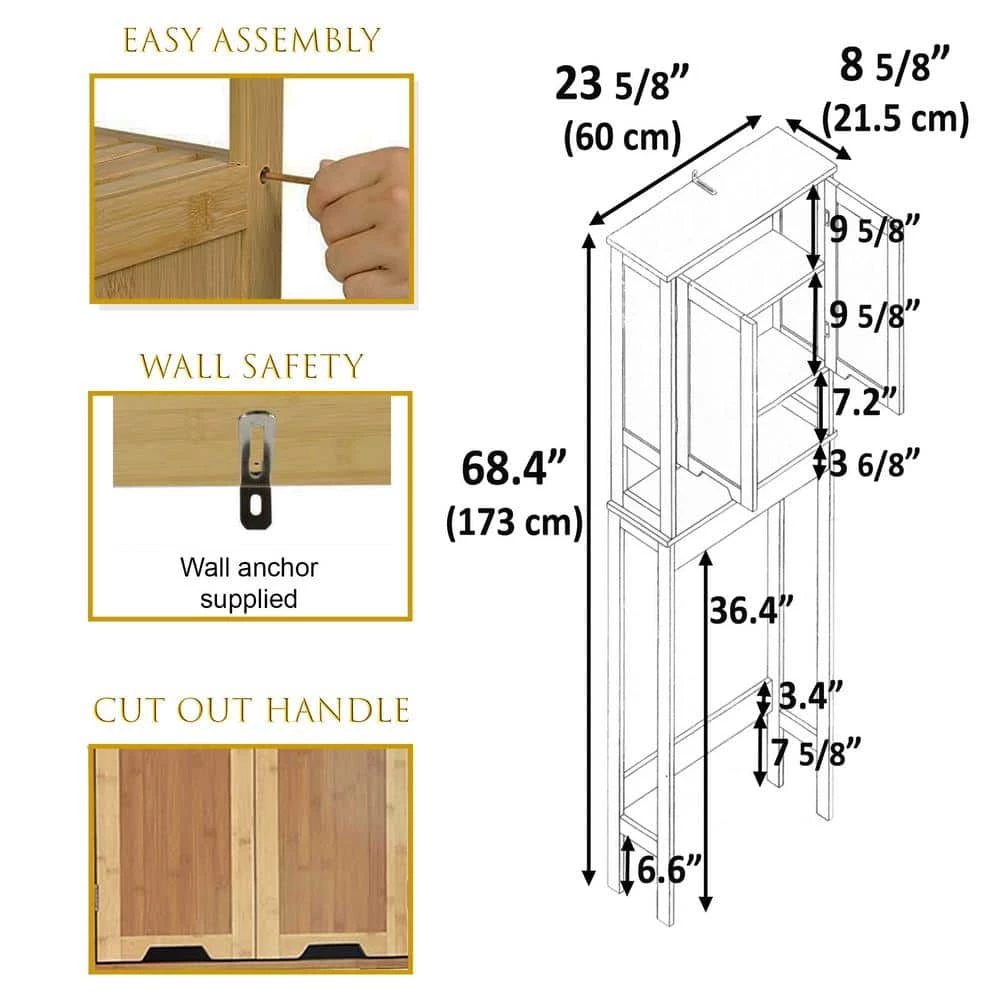 EASY ASSEMBLY

WALL SAFETY

Wall anchor supplied

CUT OUT HANDLE

23 5/8”
(60 cm)

8 5/8”
(21.5 cm)

9 5/8”

9 5/8”

7.2”

3 6/8”

68.4”
(173 cm)

36.4”

3.4”

7 5/8”

6.6”