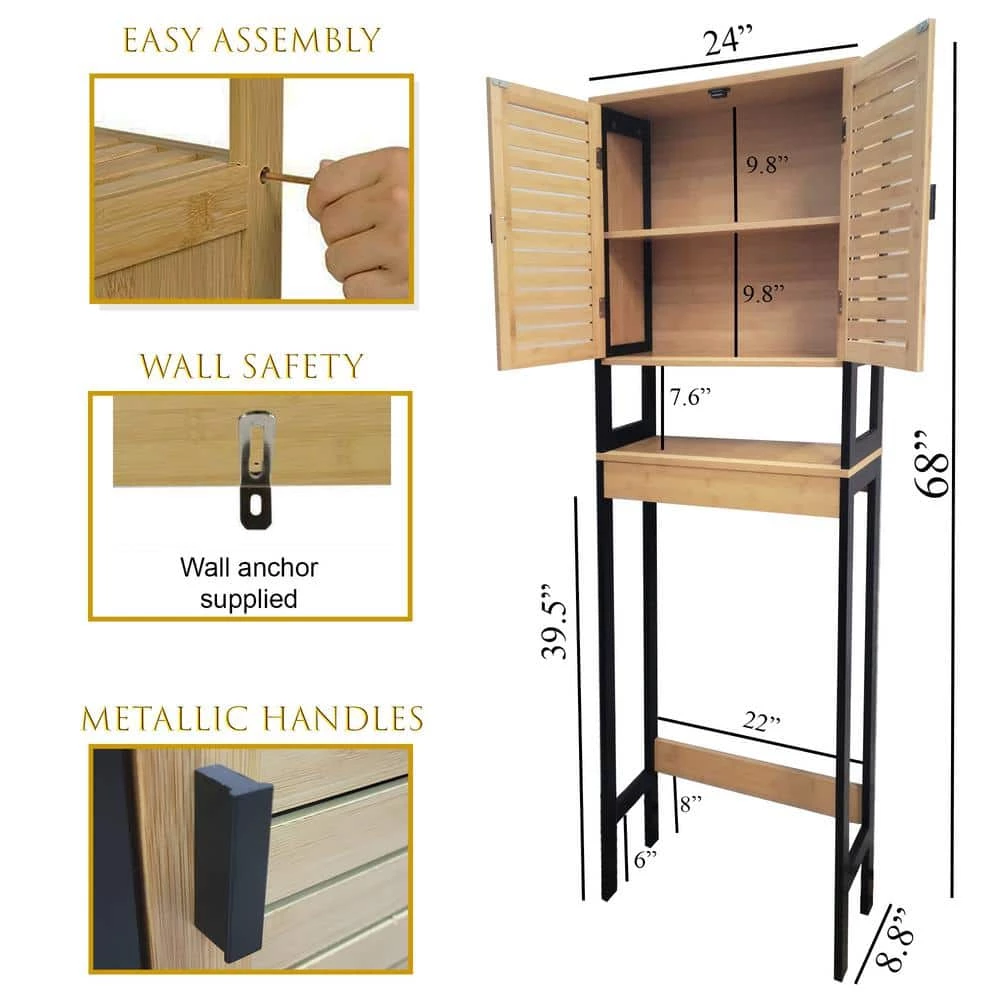 EASY ASSEMBLY

WALL SAFETY

Wall anchor supplied

METALLIC HANDLES

24”

9.8”

9.8”

7.6”

68”

39.5”

22”

8”

6”

8.8”