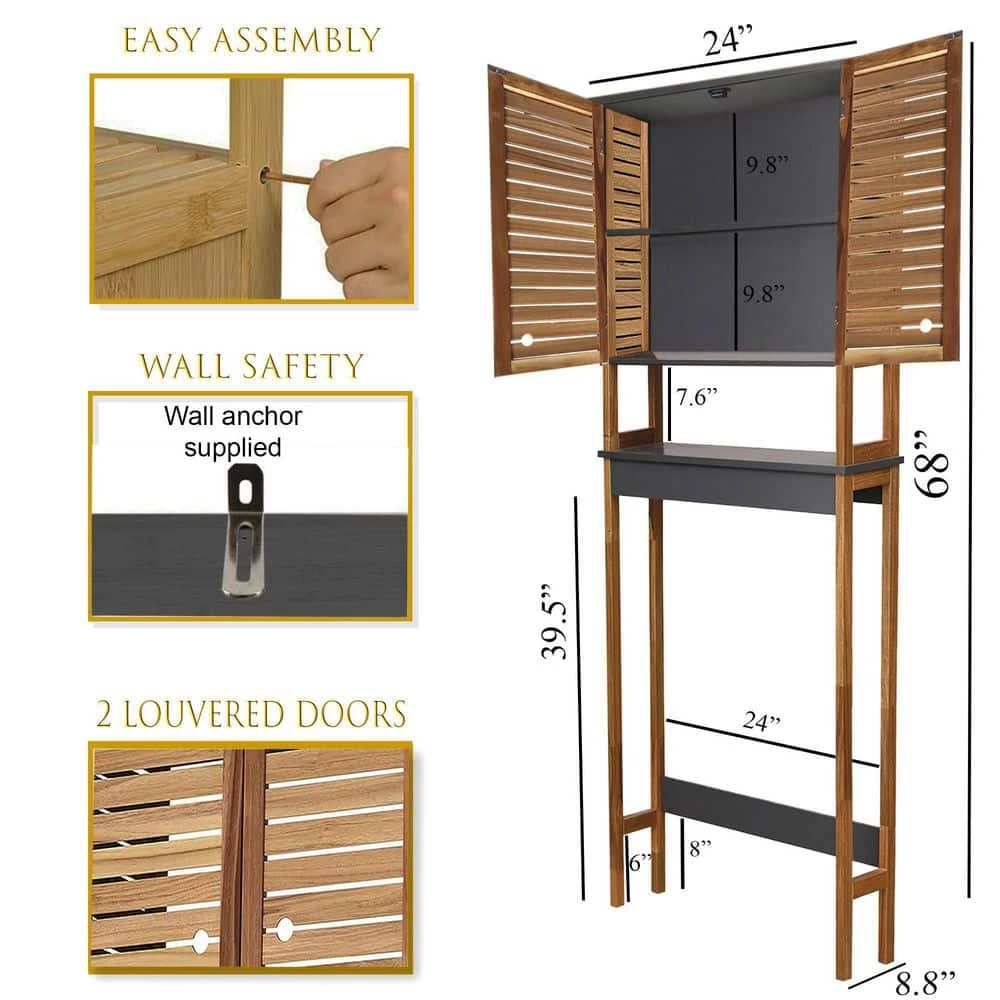 EASY ASSEMBLY

WALL SAFETY

Wall anchor supplied

2 LOUVERED DOORS

24”

9.8”

9.8”

7.6”

68”

39.5”

24”

6”

8”

8.8”